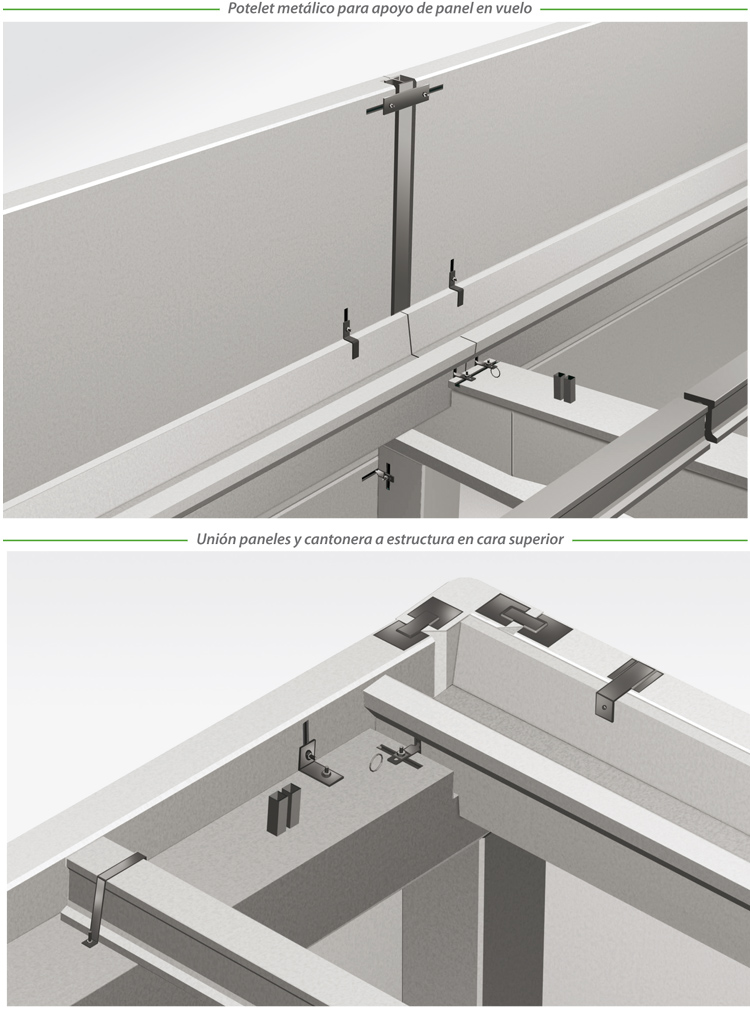 Potelet metálico para apoyo de panel en vuelo

Unión paneles y cantonera a estructura en cara superior