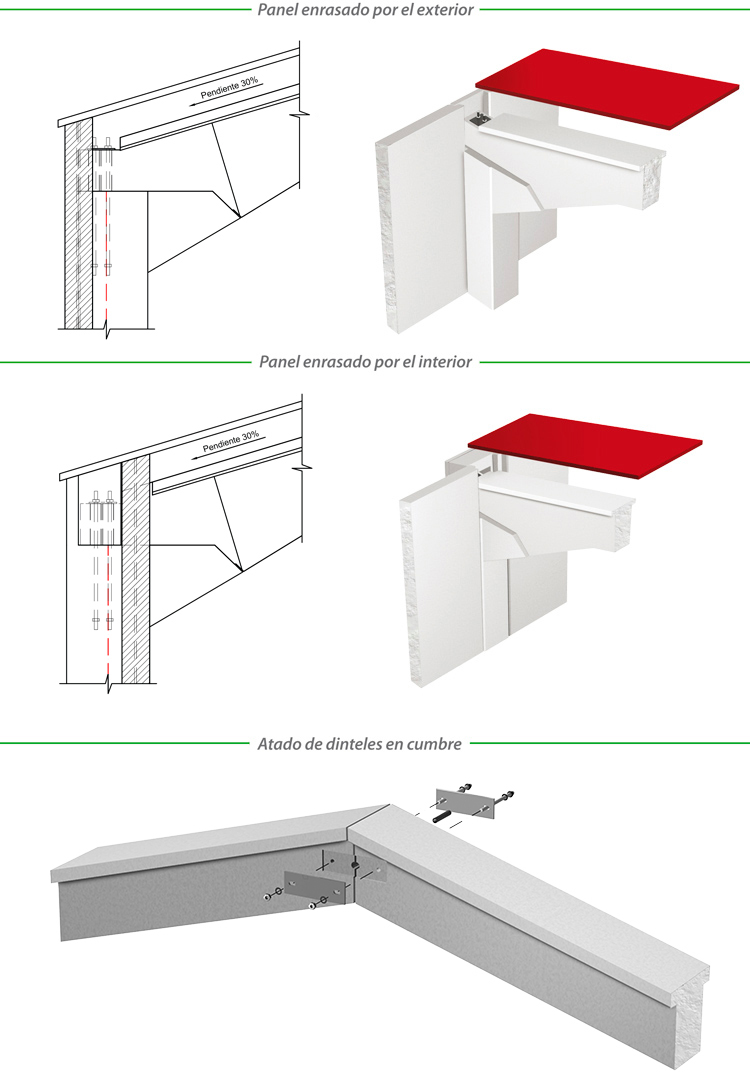 Panel enrasado por el exterior

Pendiente 30%

Panel enrasado por el interior

Pendiente 30%

Atado de dinteles en cumbre